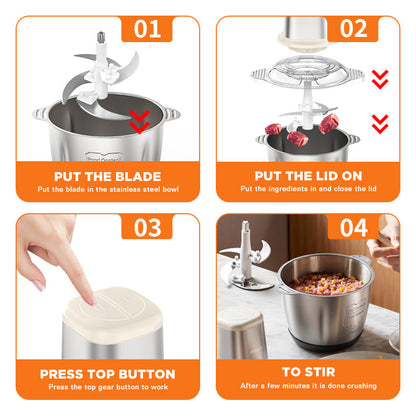 01

PUT THE BLADE
Put the blade in the stainless steel bowl

02

PUT THE LID ON
Put the ingredients in and close the lid

03

PRESS TOP BUTTON
Press the top gear button to work

04

TO STIR
After a few minutes it is done crushing