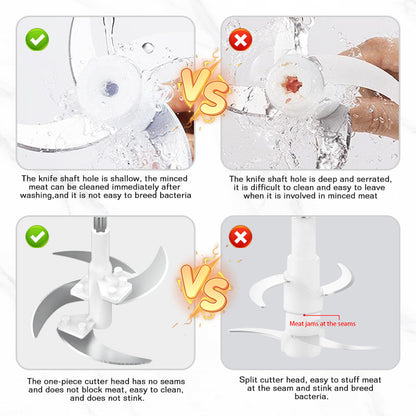 VS

The knife shaft hole is shallow, the minced meat can be cleaned immediately after washing,and it is not easy to breed bacteria

The knife shaft hole is deep and serrated, it is difficult to clean and easy to leave when it is involved in minced meat

VS

Meat jams at the seams

The one-piece cutter head has no seams and does not block meat, easy to clean, and does not stink.

Split cutter head, easy to stuff meat at the seam and stink and breed bacteria.