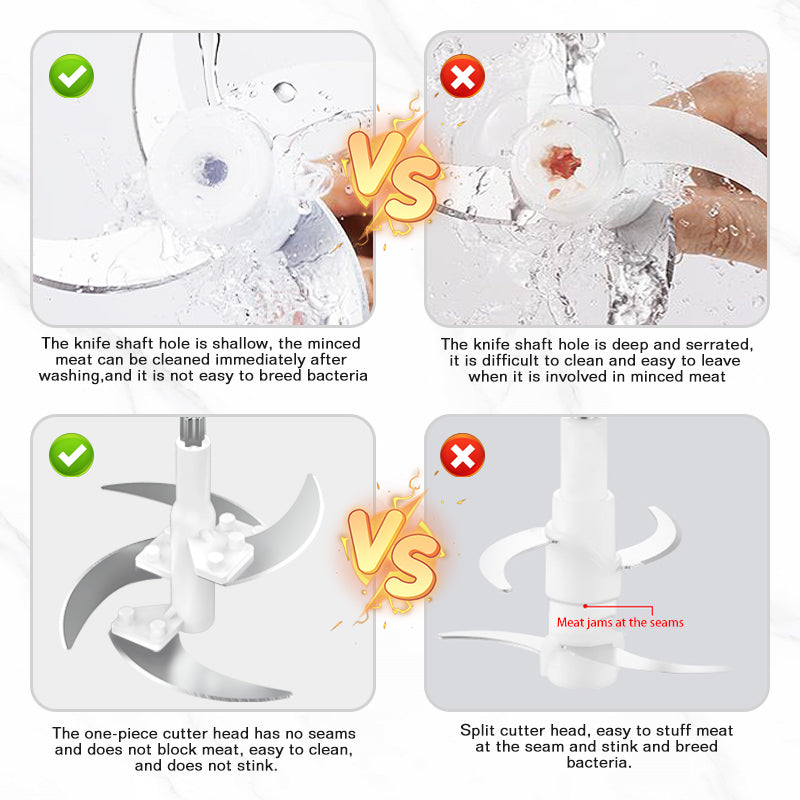 VS

The knife shaft hole is shallow, the minced meat can be cleaned immediately after washing,and it is not easy to breed bacteria

The knife shaft hole is deep and serrated, it is difficult to clean and easy to leave when it is involved in minced meat

VS

Meat jams at the seams

The one-piece cutter head has no seams and does not block meat, easy to clean, and does not stink.

Split cutter head, easy to stuff meat at the seam and stink and breed bacteria.