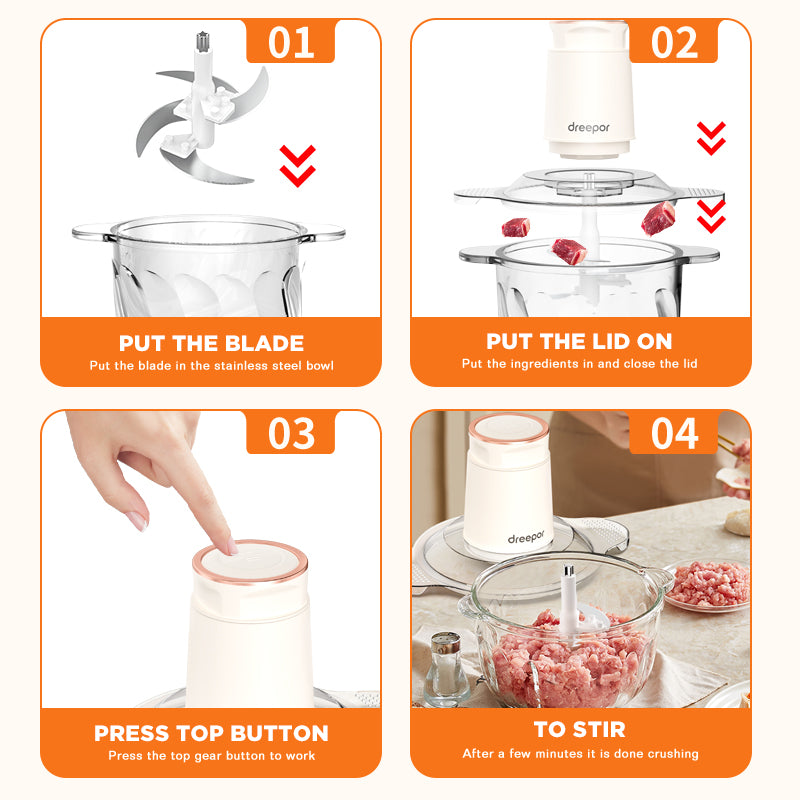 01

PUT THE BLADE
Put the blade in the stainless steel bowl

02

dreepor

PUT THE LID ON
Put the ingredients in and close the lid

03

PRESS TOP BUTTON
Press the top gear button to work

04

dreepor

TO STIR
After a few minutes it is done crushing