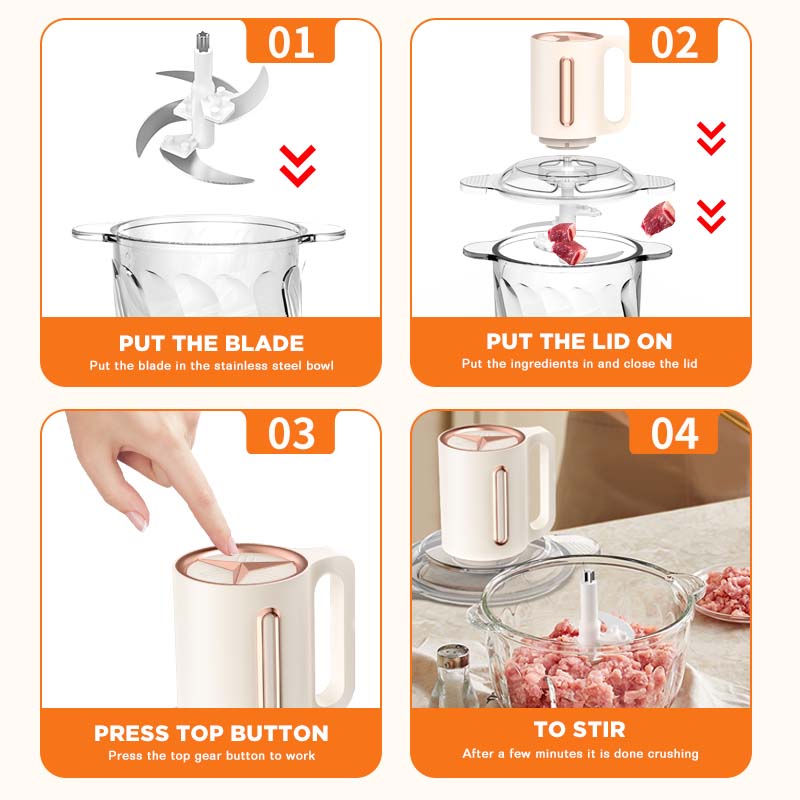 01

PUT THE BLADE
Put the blade in the stainless steel bowl

02

PUT THE LID ON
Put the ingredients in and close the lid

03

PRESS TOP BUTTON
Press the top gear button to work

04

TO STIR
After a few minutes it is done crushing