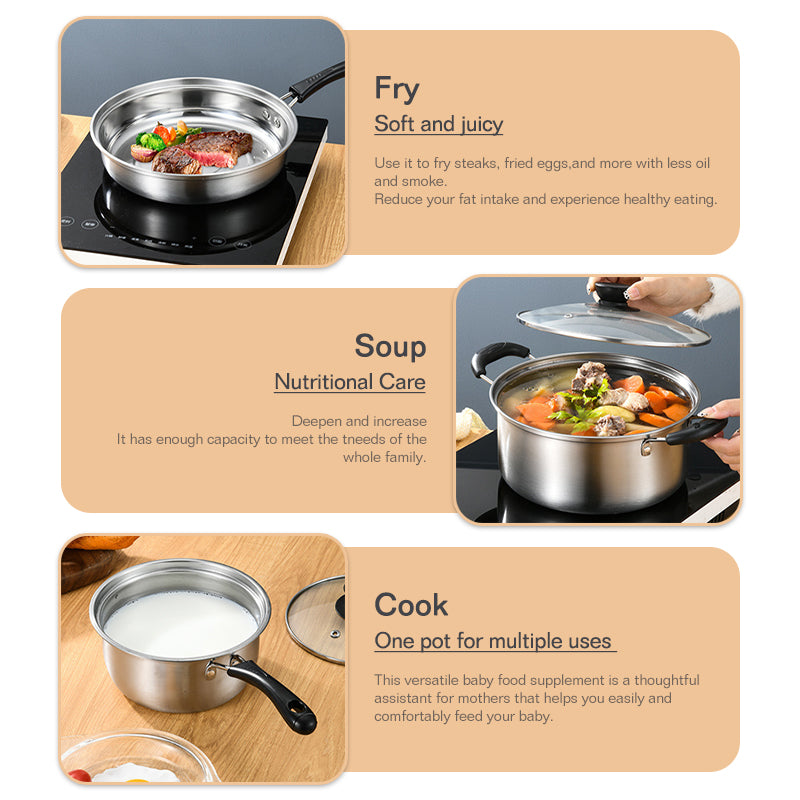 Fry
Soft and juicy

Use it to fry steaks, fried eggs,and more with less oil and smoke.
Reduce your fat intake and experience healthy eating.

Soup
Nutritional Care

Deepen and increase
It has enough capacity to meet the tneeds of the whole family.

Cook
One pot for multiple uses

This versatile baby food supplement is a thoughtful assistant for mothers that helps you easily and comfortably feed your baby.