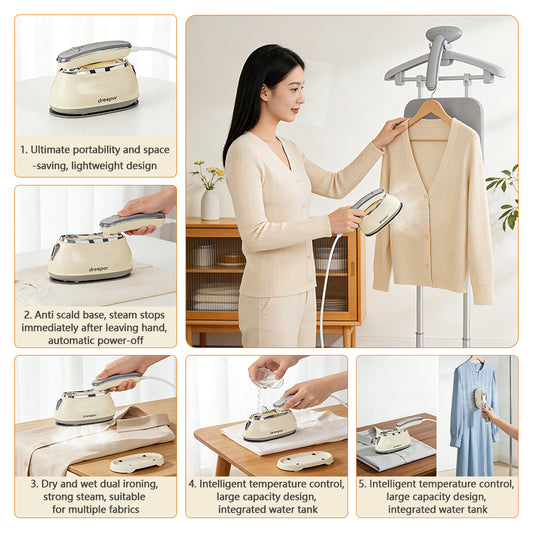 dreepor

1. Ultimate portability and space -saving, lightweight design

dreepor

2. Anti scald base, steam stops immediately after leaving hand, automatic power-off

dreepor

dreepor

3. Dry and wet dual ironing, strong steam, suitable for multiple fabrics

dreepor

4. Intelligent temperature control, large capacity design, integrated water tank

5. Intelligent temperature control, large capacity design, integrated water tank